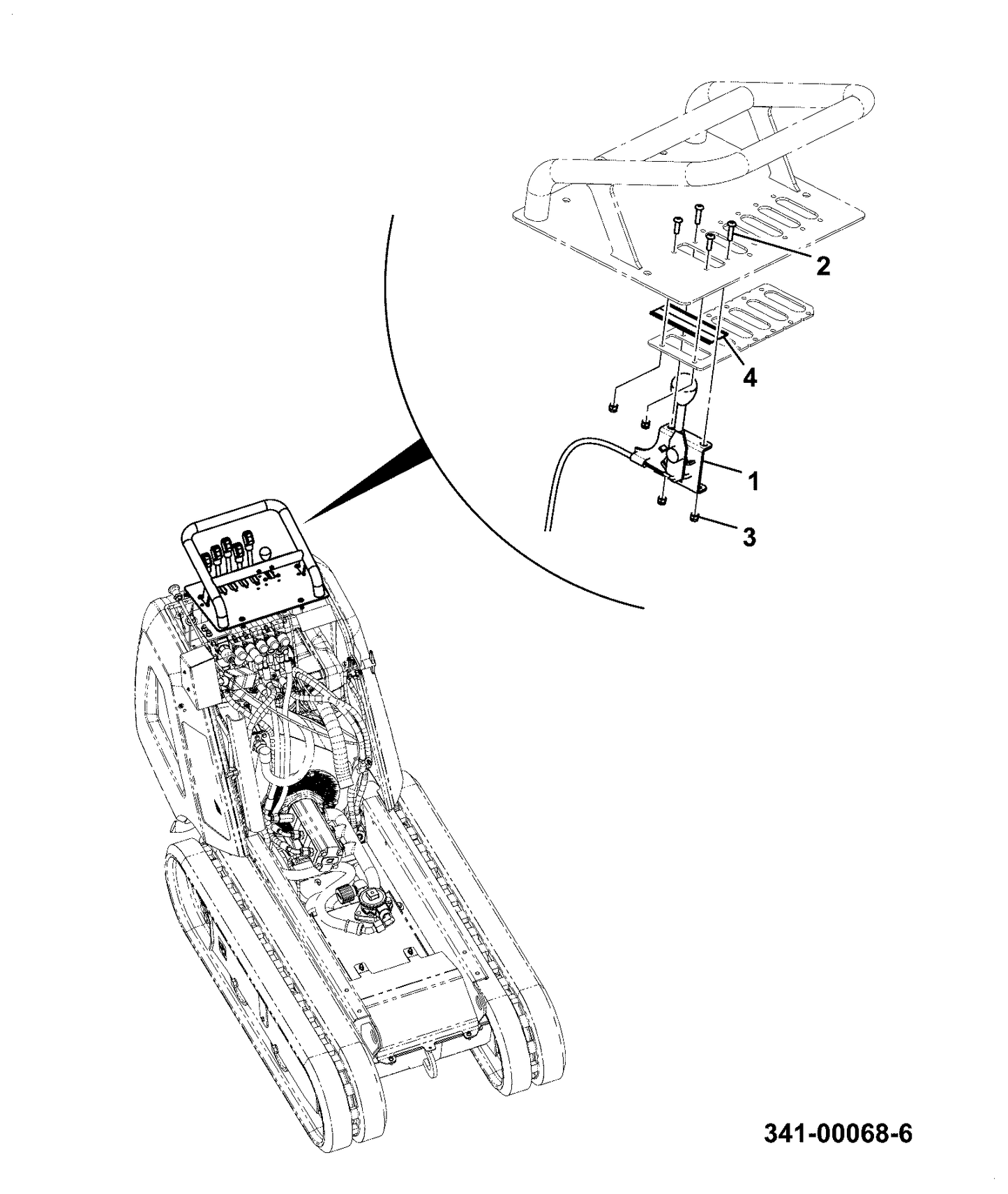 2

4

1

3

341-00068-6