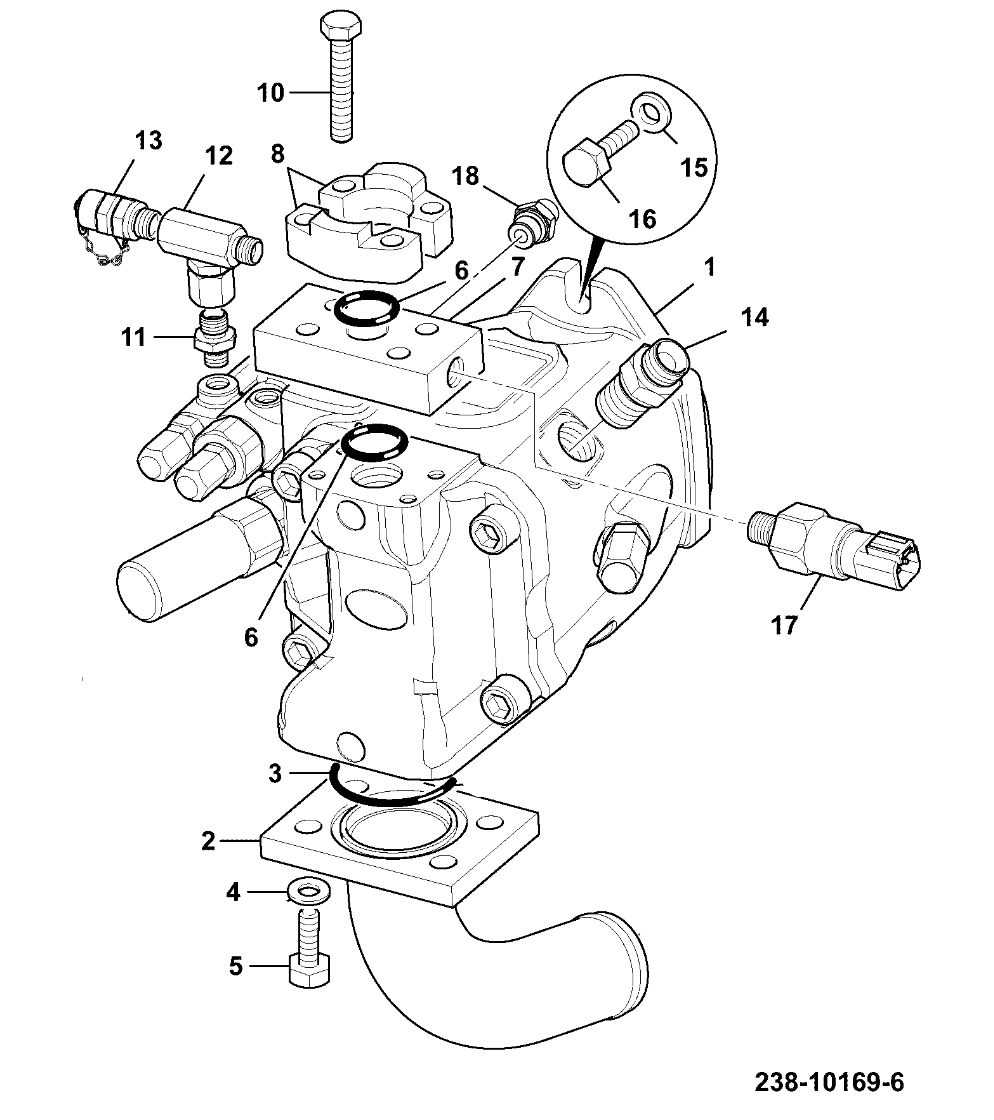 10
13
12
8
18
15
16
6
7
1
14
11
6
17
3
2
4
5
238-10169-6